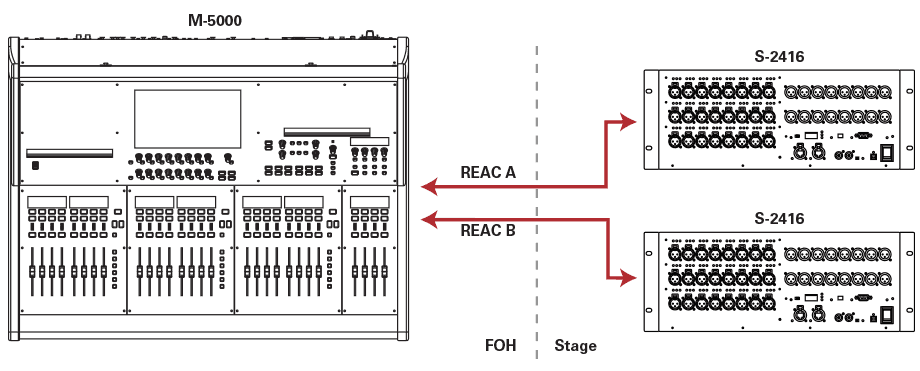 M-5000

S-2416

REAC A

REAC B

S-2416

FOH

Stage