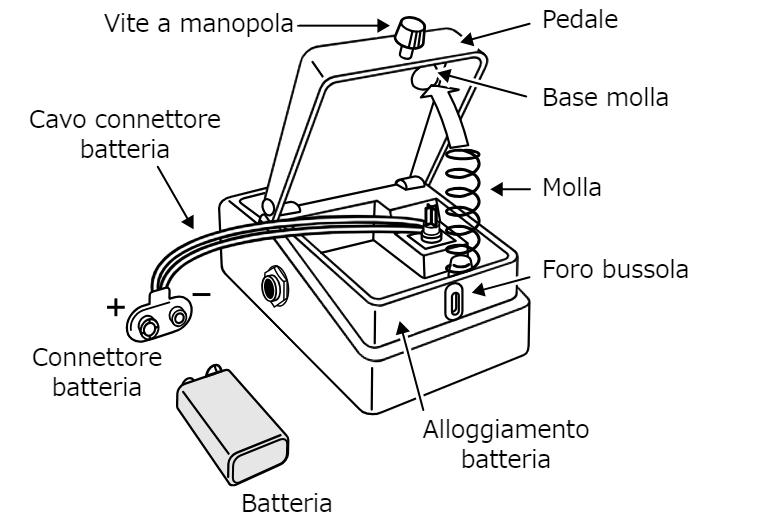 Vite a manopola

Pedale

Base molla

Cavo connettore batteria

Molla

Foro bussola

+

−

Connettore batteria

Alloggiamento batteria

Batteria